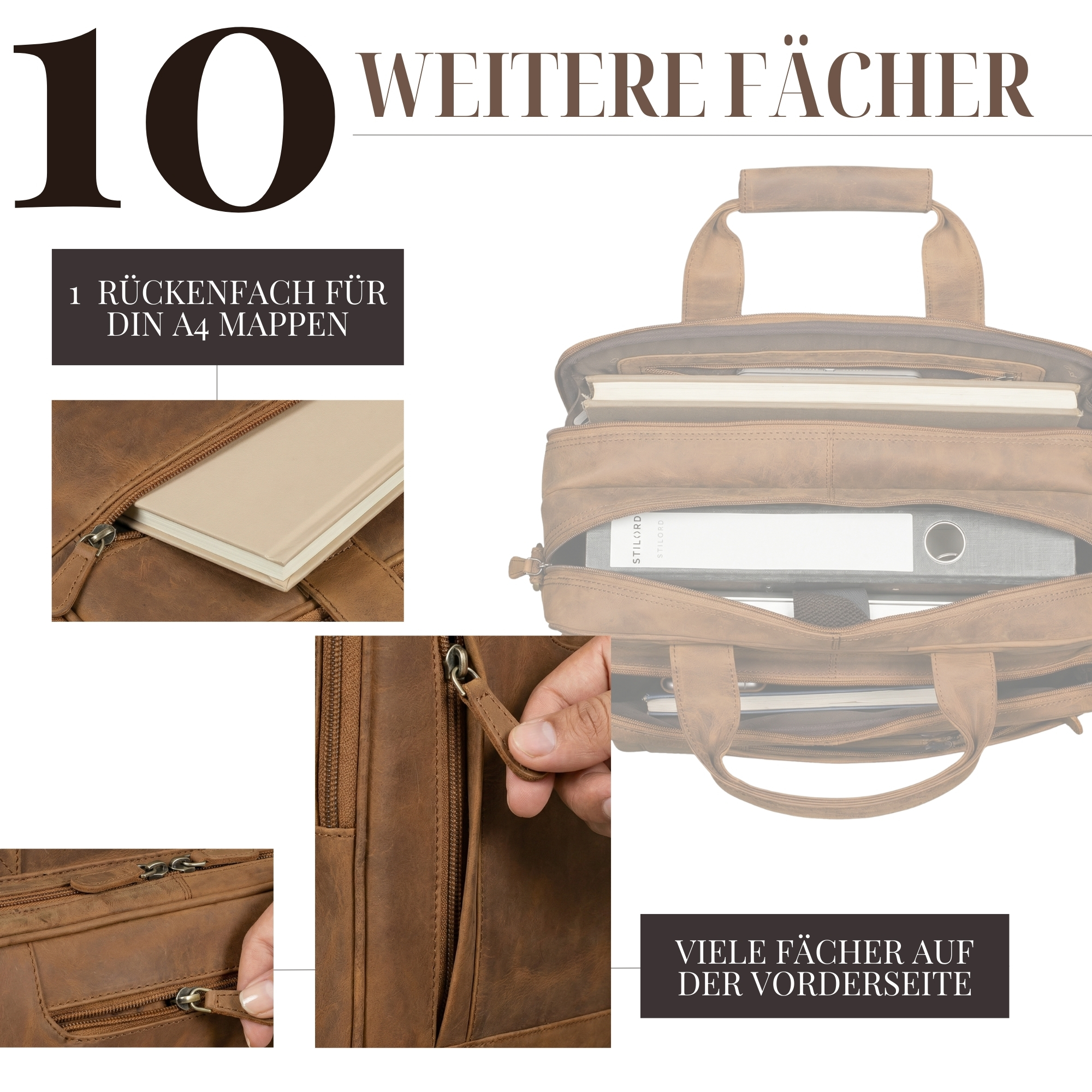 10 WEITERE FÄCHER

1 RÜCKENFACH FÜR DIN A4 MAPPEN

STILORD
STILORD

VIELE FÄCHER AUF DER VORDERSEITE